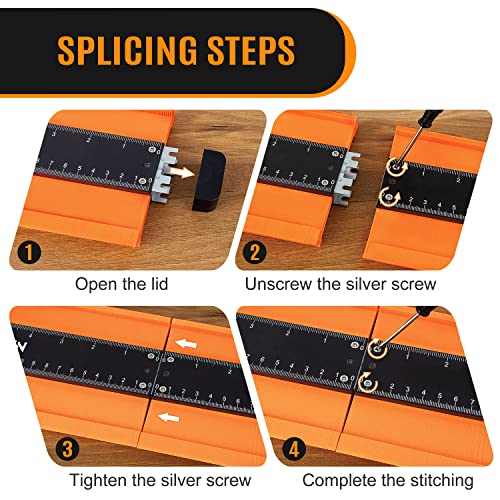 SPLICING STEPS

1
Open the lid

2
Unscrew the silver screw

3
Tighten the silver screw

4
Complete the stitching