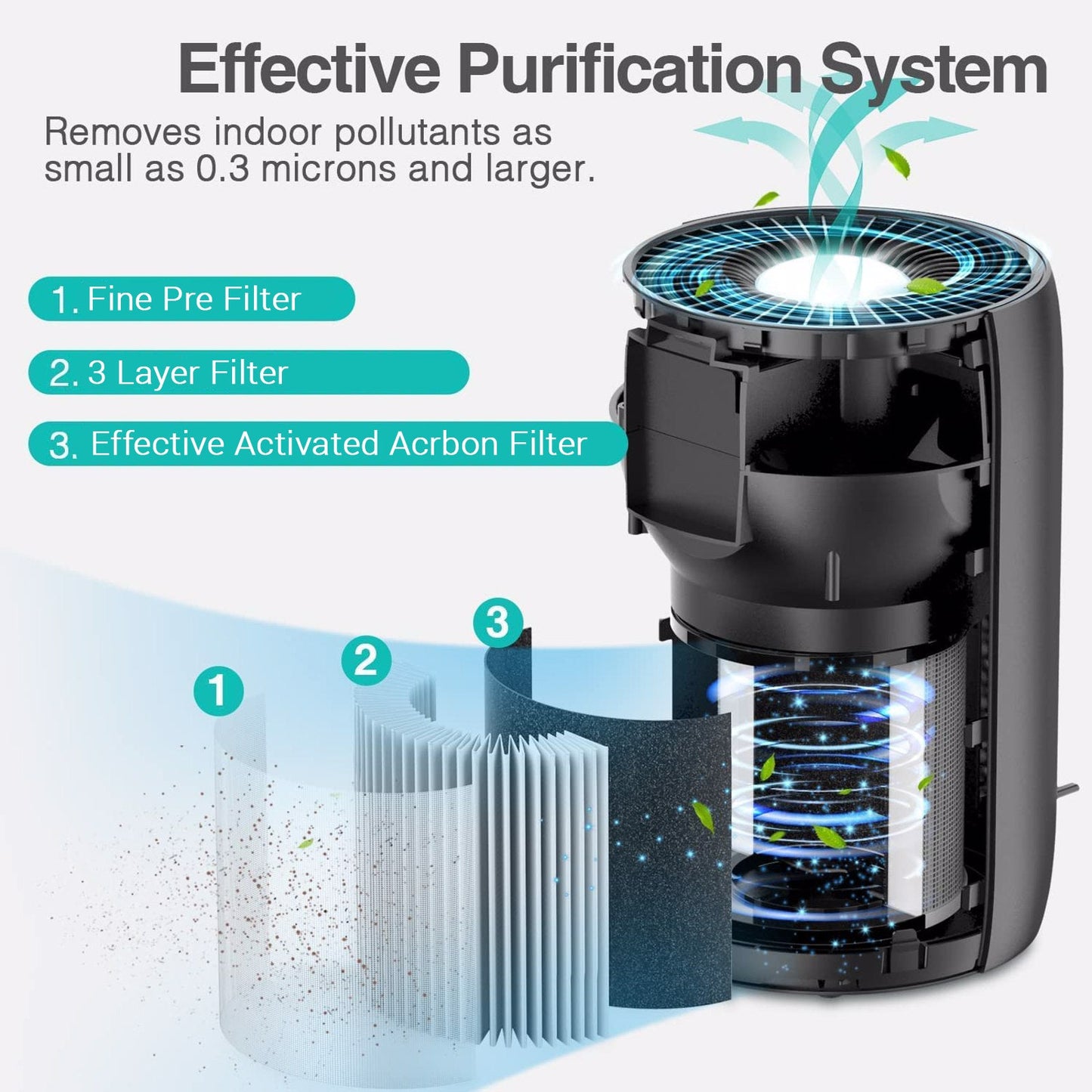 Effective Purification System

Removes indoor pollutants as small as 0.3 microns and larger.

1. Fine Pre Filter

2. 3 Layer Filter

3. Effective Activated Acrbon Filter

1

2

3