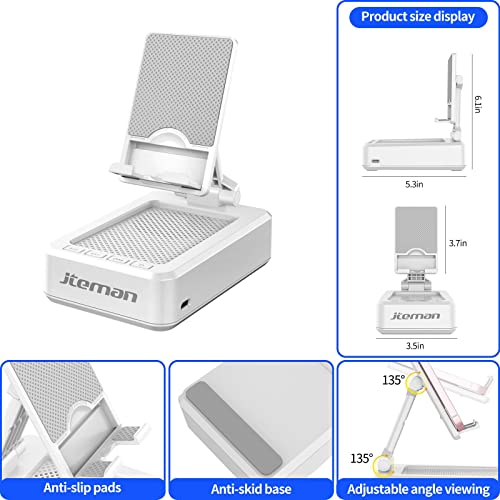 jteman

Product size display

6.1in

5.3in

3.7in

jteman

3.5in

Anti-slip pads

Anti-skid base

135°

135°

Adjustable angle viewing