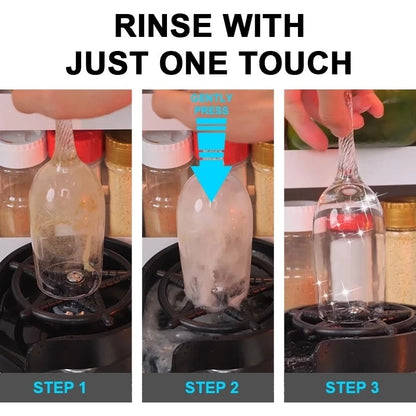 RINSE WITH
JUST ONE TOUCH

GENTLY PRESS

STEP 1

STEP 2

STEP 3